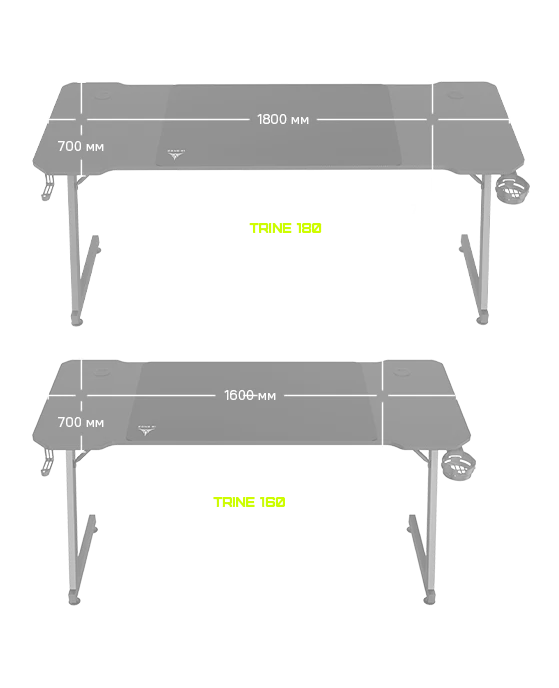 1800 мм

700 мм

TRINE 180

1600 мм

700 мм

TRINE 160